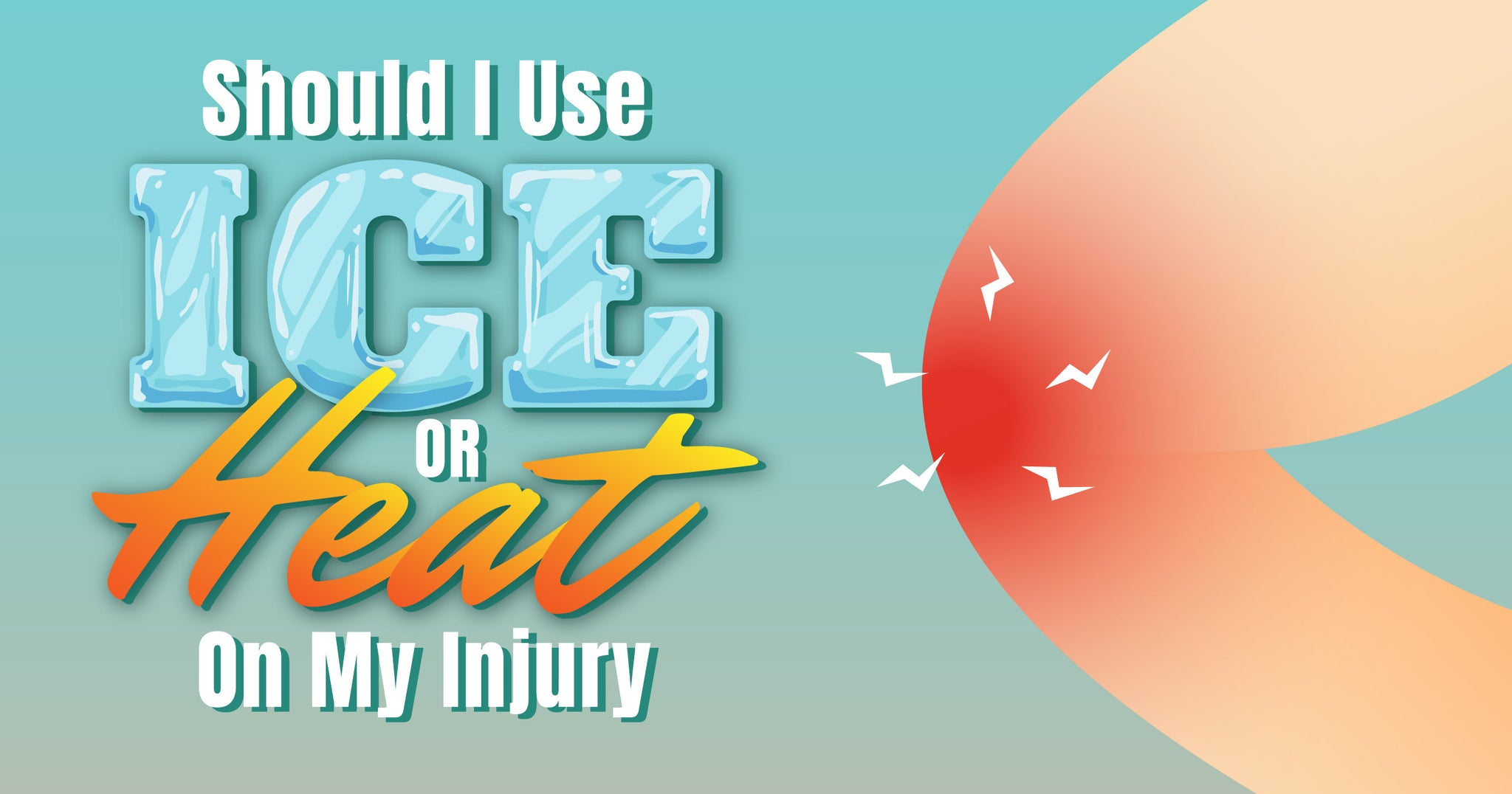 Should I Use
ICE
OR
Heat
On My Injury